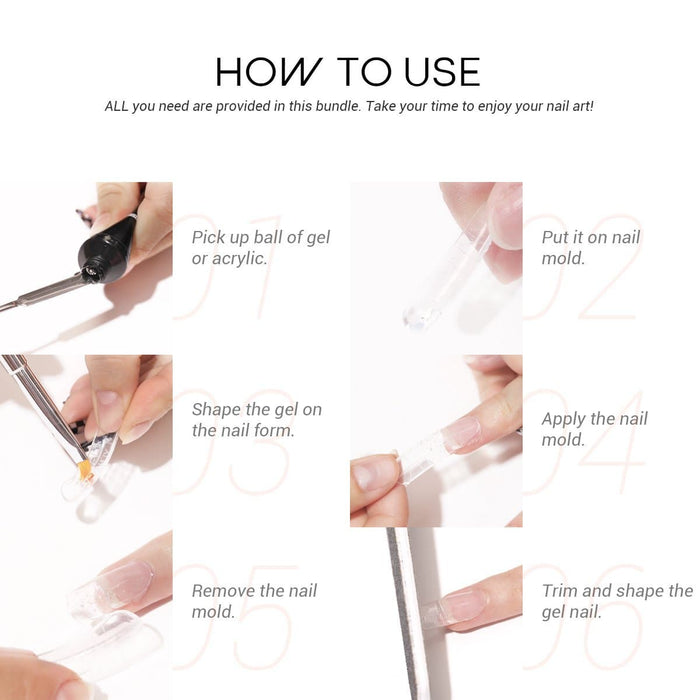 HOW TO USE

ALL you need are provided in this bundle. Take your time to enjoy your nail art!

01

Pick up ball of gel or acrylic.

02

Put it on nail mold.

03

Shape the gel on the nail form.

04

Apply the nail mold.

05

Remove the nail mold.

06

Trim and shape the gel nail.